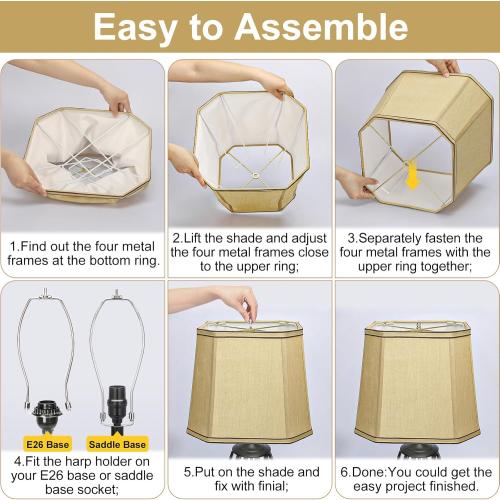 Easy to Assemble

1.Find out the four metal frames at the bottom ring.

2.Lift the shade and adjust the four metal frames close to the upper ring;

3.Separately fasten the four metal frames with the upper ring together;

E26 Base

Saddle Base

4.Fit the harp holder on your E26 base or saddle base socket;

5.Put on the shade and fix with finial;

6.Done:You could get the easy project finished.