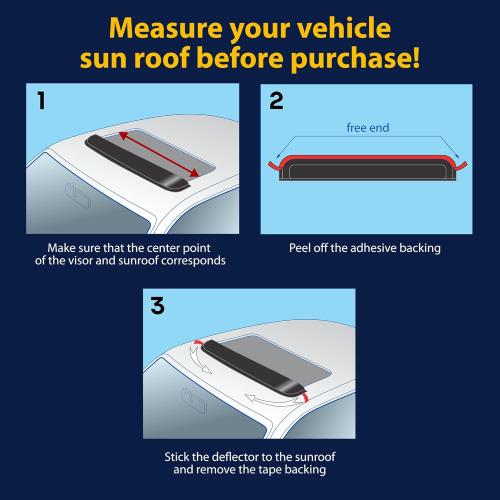 Measure your vehicle sun roof before purchase!

1

Make sure that the center point of the visor and sunroof corresponds

2

free end

Peel off the adhesive backing

3

Stick the deflector to the sunroof and remove the tape backing