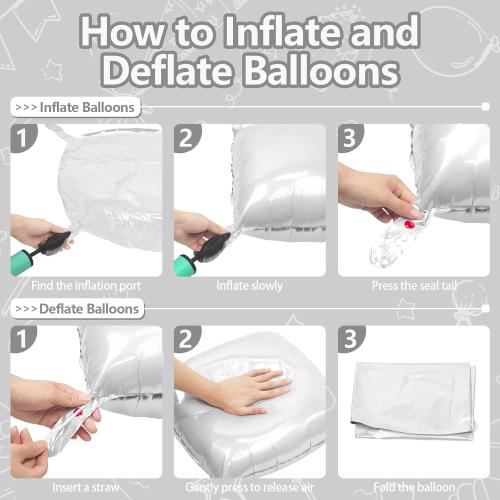 How to Inflate and Deflate Balloons

>>> Inflate Balloons

1

Find the inflation port

2

Inflate slowly

3

Press the seal tail

>>> Deflate Balloons

1

Insert a straw

2

Gently press to release air

3

Fold the balloon