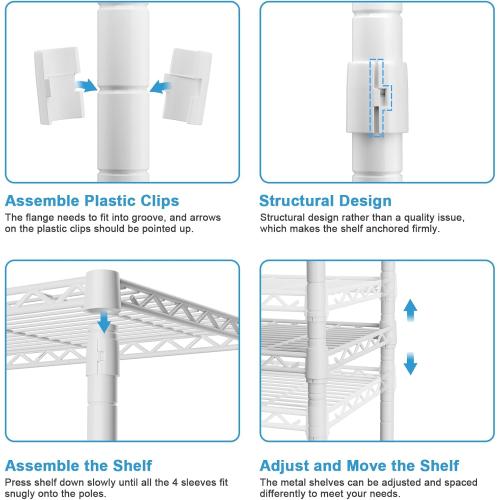 Assemble Plastic Clips
The flange needs to fit into groove, and arrows on the plastic clips should be pointed up.

Structural Design
Structural design rather than a quality issue, which makes the shelf anchored firmly.

Assemble the Shelf
Press shelf down slowly until all the 4 sleeves fit snugly onto the poles.

Adjust and Move the Shelf
The metal shelves can be adjusted and spaced differently to meet your needs.