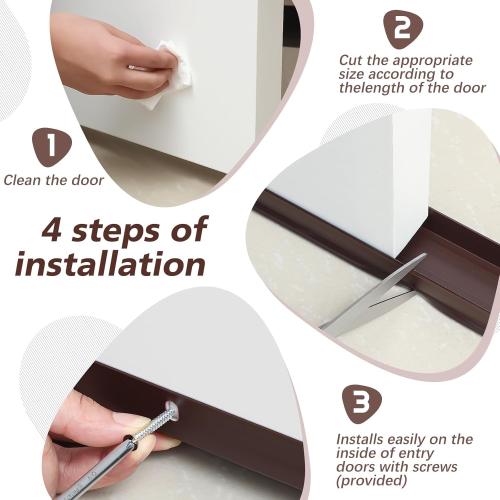 2

Cut the appropriate size according to thelength of the door

1

Clean the door

4 steps of installation

3

Installs easily on the inside of entry doors with screws (provided)