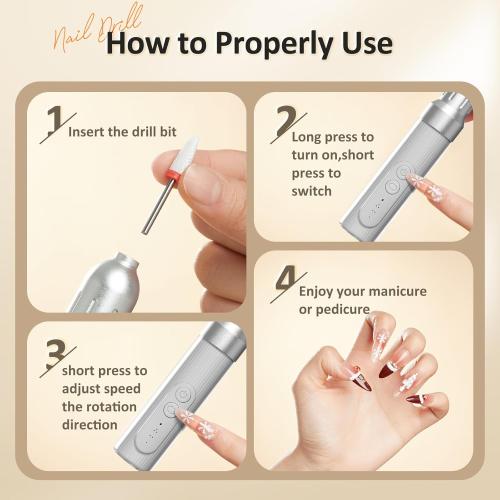 Nail Drill
How to Properly Use

1
Insert the drill bit

2
Long press to turn on,short press to switch

3
short press to adjust speed the rotation direction

4
Enjoy your manicure or pedicure