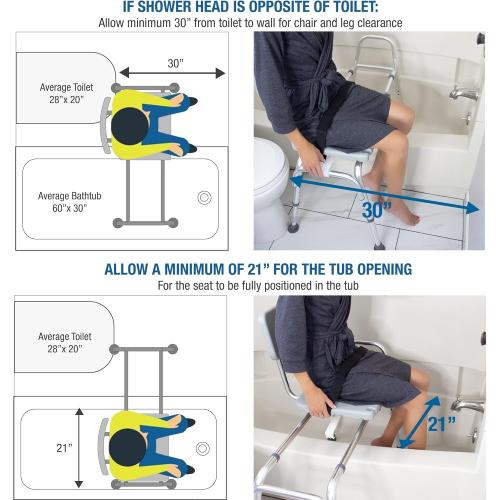 IF SHOWER HEAD IS OPPOSITE OF TOILET:
Allow minimum 30" from toilet to wall for chair and leg clearance

30"

Average Toilet
28"x 20"

Average Bathtub
60"x 30"

30"

ALLOW A MINIMUM OF 21" FOR THE TUB OPENING
For the seat to be fully positioned in the tub

Average Toilet
28"x 20"

21"

21"