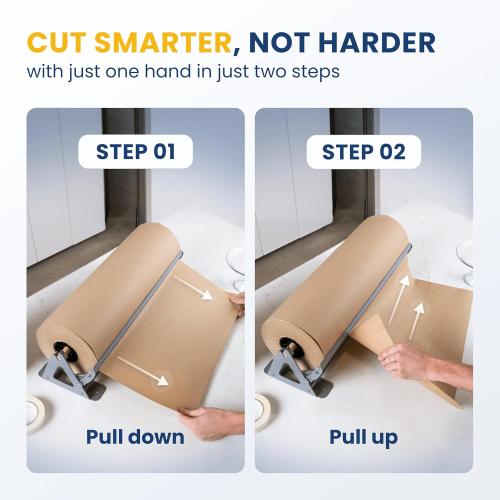 CUT SMARTER, NOT HARDER
with just one hand in just two steps

STEP 01

Pull down

STEP 02

Pull up