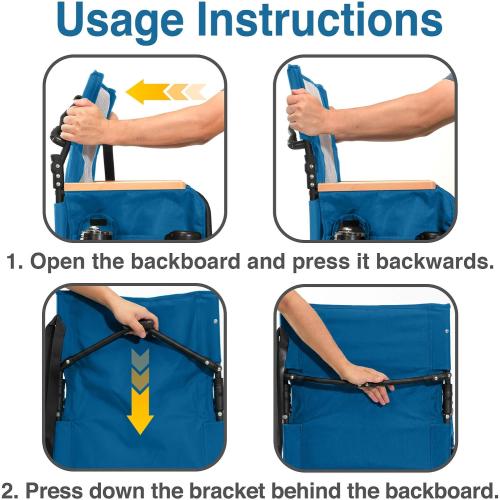 Usage Instructions

1. Open the backboard and press it backwards.

2. Press down the bracket behind the backboard.