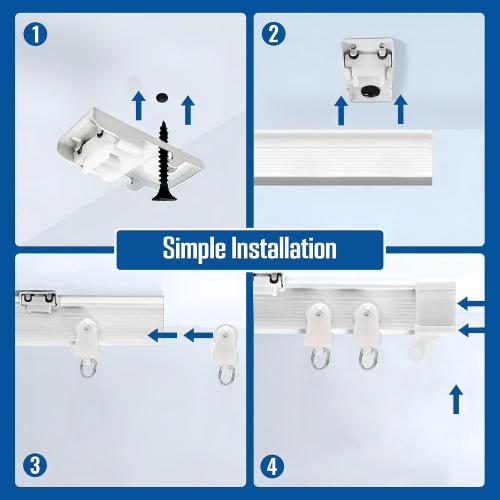 1

2

Simple Installation

3

4