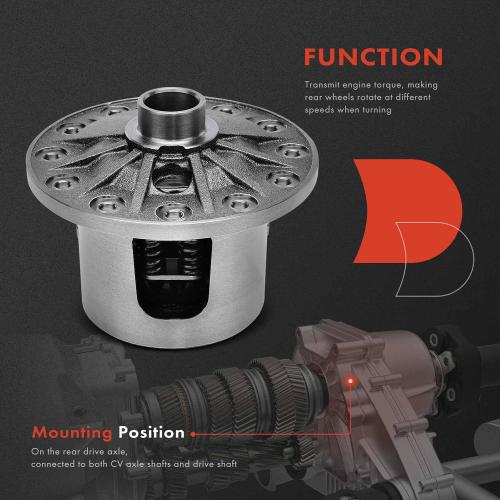 FUNCTION

Transmit engine torque, making rear wheels rotate at different speeds when turning

Mounting Position

On the rear drive axle, connected to both CV axle shafts and drive shaft