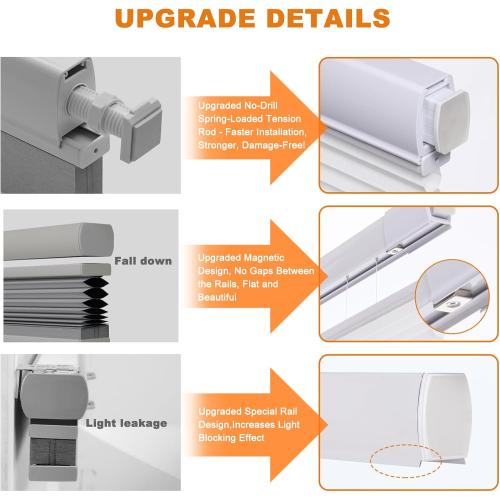 UPGRADE DETAILS

Upgraded No-Drill Spring-Loaded Tension Rod - Faster Installation, Stronger, Damage-Free!

Fall down

Upgraded Magnetic Design, No Gaps Between the Rails, Flat and Beautiful

Light leakage

Upgraded Special Rail Design,Increases Light Blocking Effect