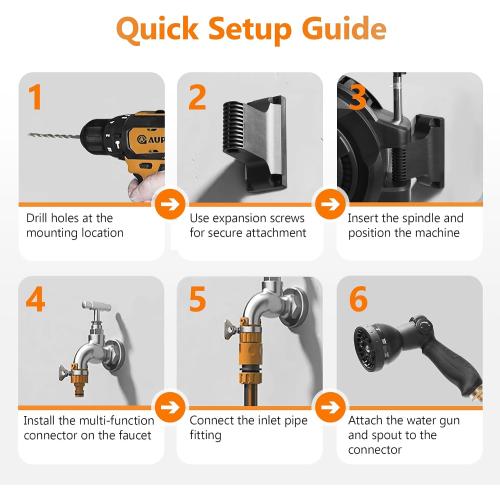 Quick Setup Guide

1

AUP

Drill holes at the mounting location

2

Use expansion screws for secure attachment

3

Insert the spindle and position the machine

4

Install the multi-function connector on the faucet

5

Connect the inlet pipe fitting

6

Attach the water gun and spout to the connector