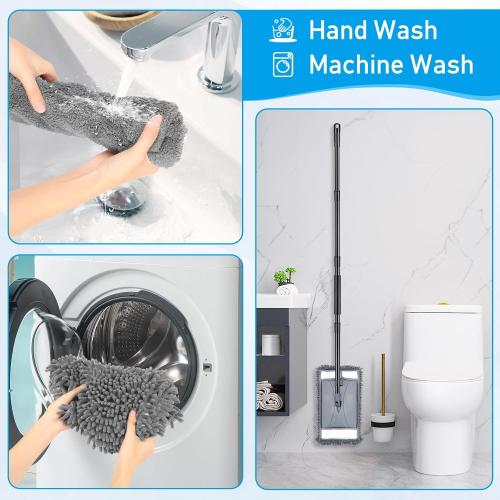 Hand Wash
Machine Wash