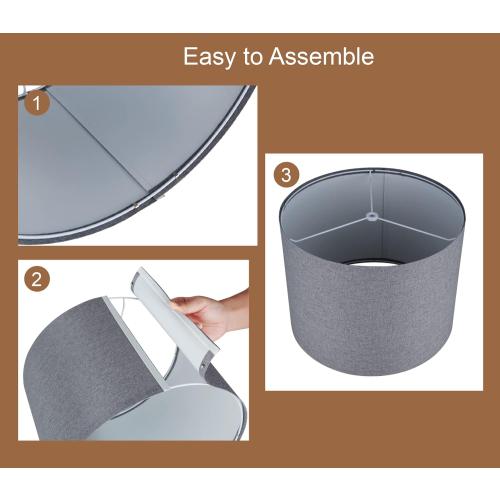 Easy to Assemble

1

2

3