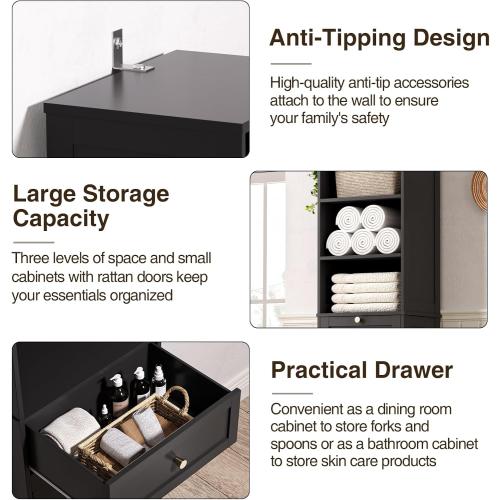 Anti-Tipping Design

High-quality anti-tip accessories attach to the wall to ensure your family's safety

Large Storage Capacity

Three levels of space and small cabinets with rattan doors keep your essentials organized

Practical Drawer

Convenient as a dining room cabinet to store forks and spoons or as a bathroom cabinet to store skin care products