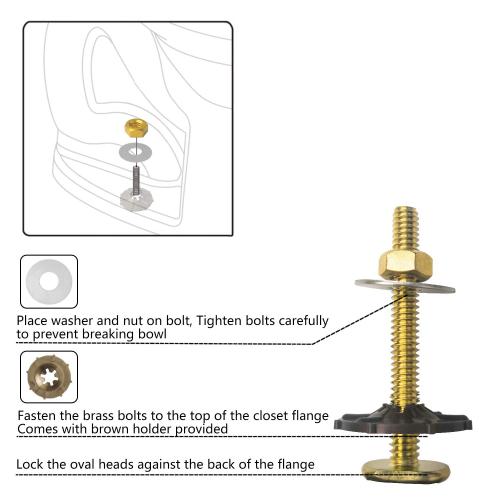 Place washer and nut on bolt, Tighten bolts carefully to prevent breaking bowl

Fasten the brass bolts to the top of the closet flange
Comes with brown holder provided

Lock the oval heads against the back of the flange