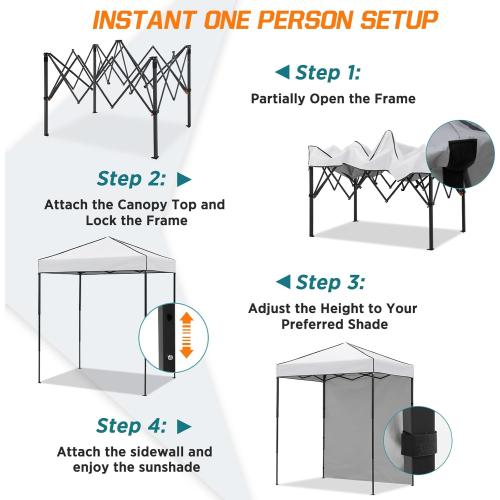 INSTANT ONE PERSON SETUP

Step 1:

Partially Open the Frame

Step 2:

Attach the Canopy Top and Lock the Frame

Step 3:

Adjust the Height to Your Preferred Shade

Step 4:

Attach the sidewall and enjoy the sunshade