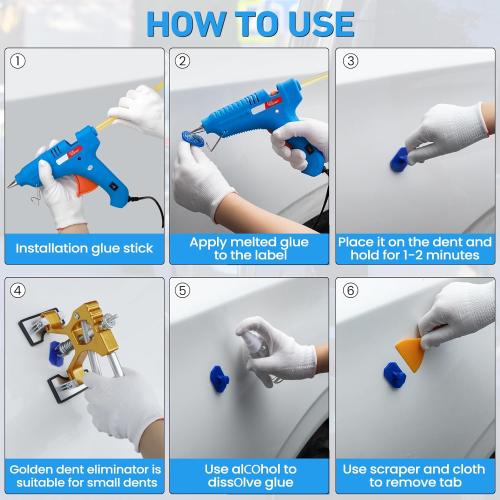 HOW TO USE

①

Installation glue stick

②

Apply melted glue to the label

③

Place it on the dent and hold for 1-2 minutes

④

Golden dent eliminator is suitable for small dents

⑤

Use alCOhol to dissOlve glue

⑥

Use scraper and cloth to remove tab