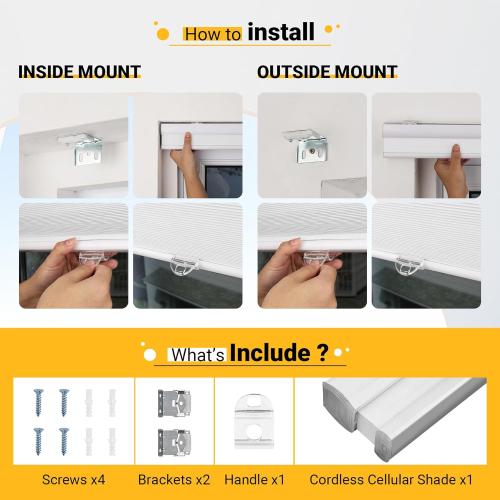 How to install

INSIDE MOUNT

OUTSIDE MOUNT

What's Include ?

Screws x4

Brackets x2

Handle x1

Cordless Cellular Shade x1