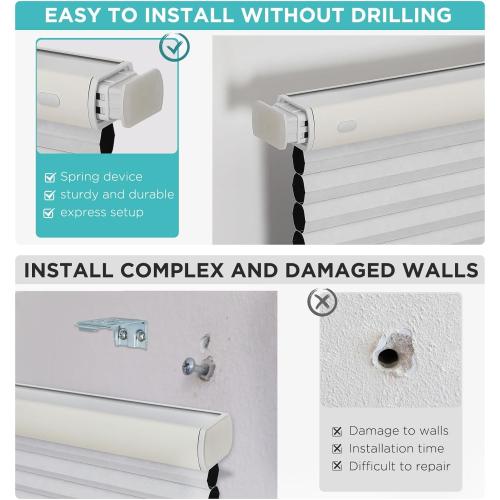 EASY TO INSTALL WITHOUT DRILLING

Spring device
sturdy and durable
express setup

INSTALL COMPLEX AND DAMAGED WALLS

Damage to walls
Installation time
Difficult to repair