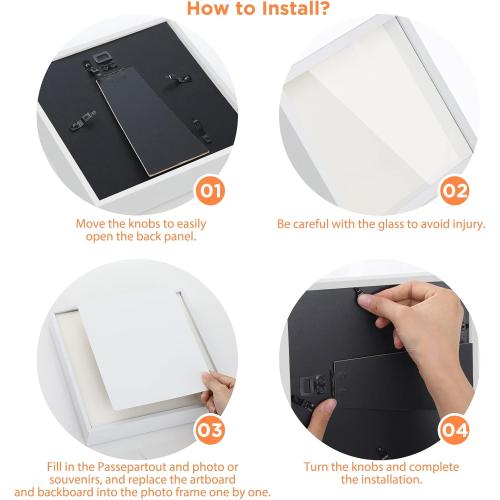 How to Install?

01

Move the knobs to easily open the back panel.

02

Be careful with the glass to avoid injury.

03

Fill in the Passepartout and photo or souvenirs, and replace the artboard and backboard into the photo frame one by one.

04

Turn the knobs and complete the installation.