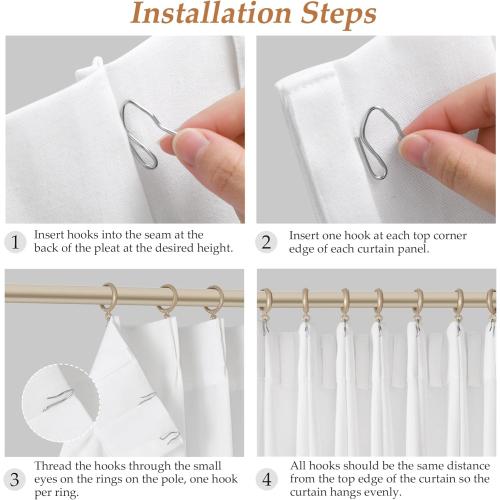 Installation Steps

1 Insert hooks into the seam at the back of the pleat at the desired height.

2 Insert one hook at each top corner edge of each curtain panel.

3 Thread the hooks through the small eyes on the rings on the pole, one hook per ring.

4 All hooks should be the same distance from the top edge of the curtain so the curtain hangs evenly.