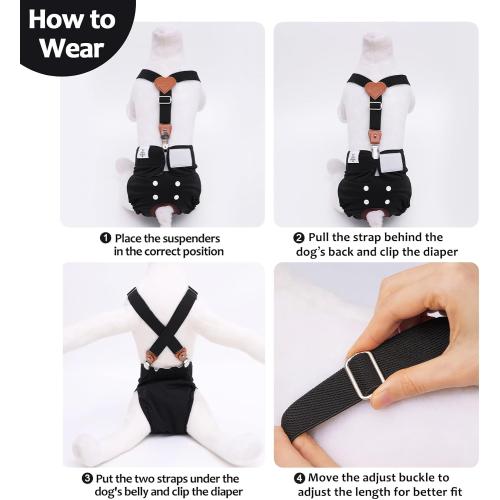 How to Wear

❶ Place the suspenders in the correct position

❷ Pull the strap behind the dog's back and clip the diaper

❸ Put the two straps under the dog's belly and clip the diaper

❹ Move the adjust buckle to adjust the length for better fit