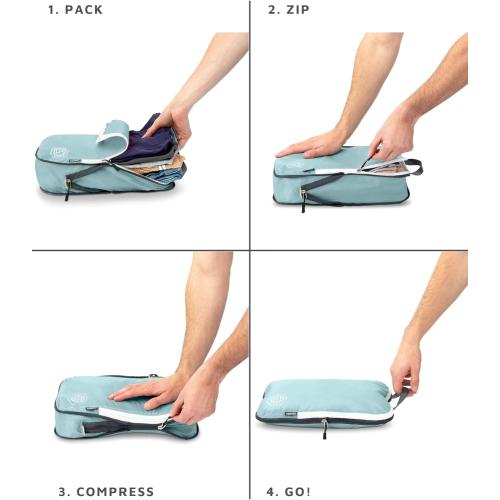 1. PACK

2. ZIP

3. COMPRESS

4. GO!