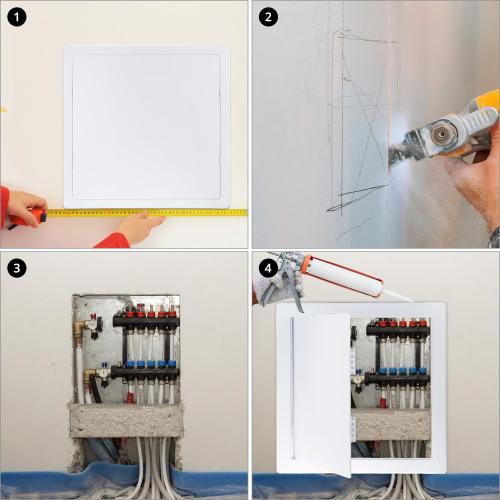 1

2

3

4