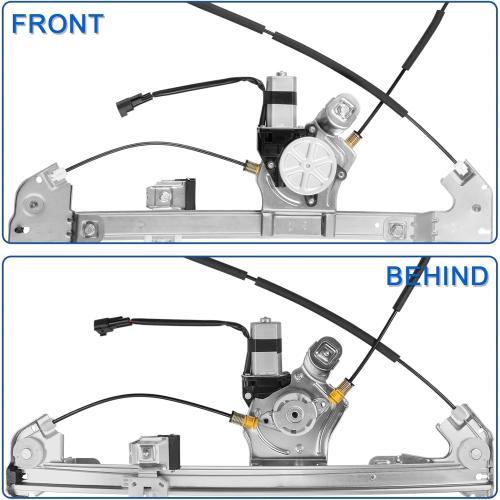 FRONT

BEHIND