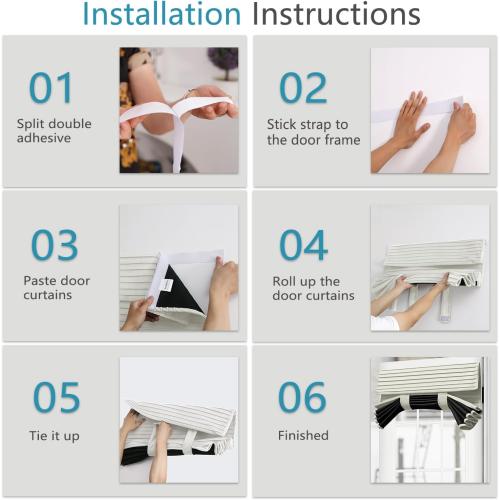 Installation Instructions

01
Split double adhesive

02
Stick strap to the door frame

03
Paste door curtains

04
Roll up the door curtains

05
Tie it up

06
Finished