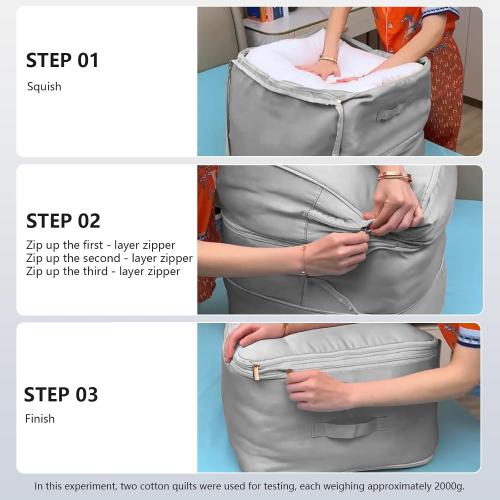 STEP 01

Squish

STEP 02

Zip up the first - layer zipper
Zip up the second - layer zipper
Zip up the third - layer zipper

STEP 03

Finish

In this experiment, two cotton quilts were used for testing, each weighing approximately 2000g.