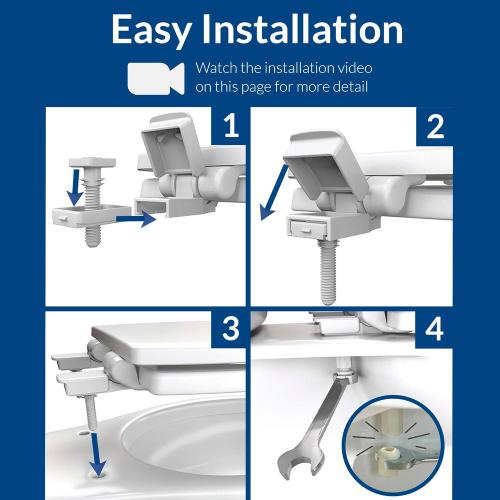 Easy Installation

Watch the installation video on this page for more detail

1

2

3

4