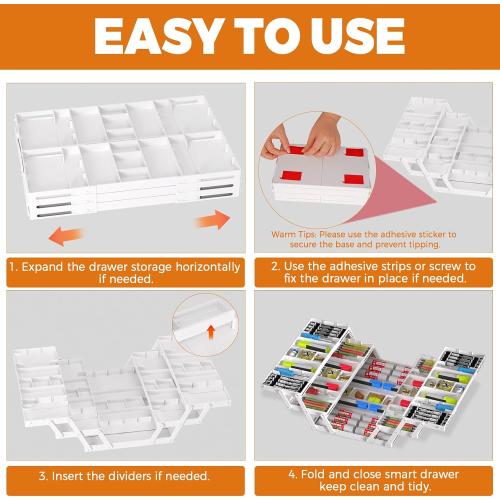 EASY TO USE

Warm Tips: Please use the adhesive sticker to secure the base and prevent tipping.

1. Expand the drawer storage horizontally if needed.

2. Use the adhesive strips or screw to fix the drawer in place if needed.

3. Insert the dividers if needed.

4. Fold and close smart drawer keep clean and tidy.