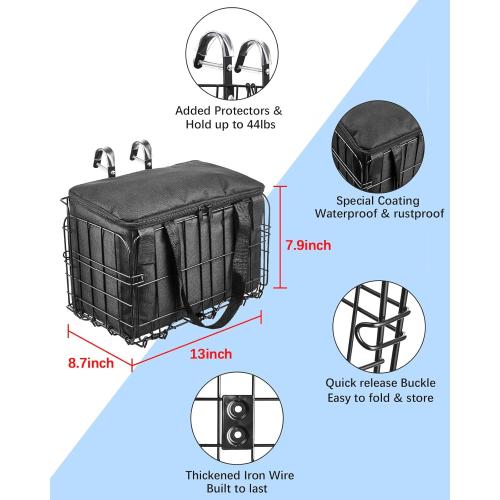 Added Protectors &
Hold up to 44lbs

Special Coating
Waterproof & rustproof

7.9inch

8.7inch

13inch

Quick release Buckle
Easy to fold & store

Thickened Iron Wire
Built to last