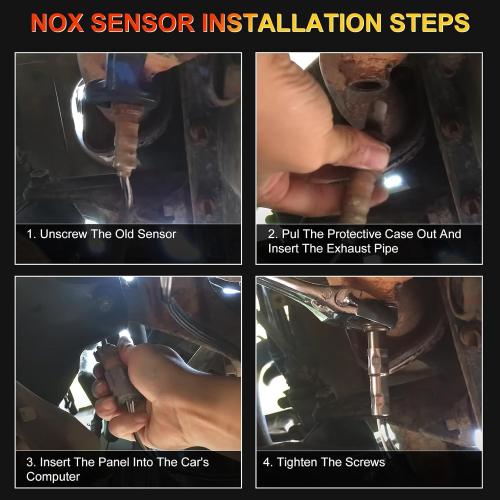 NOX SENSOR INSTALLATION STEPS

1. Unscrew The Old Sensor

2. Pul The Protective Case Out And Insert The Exhaust Pipe

3. Insert The Panel Into The Car's Computer

4. Tighten The Screws