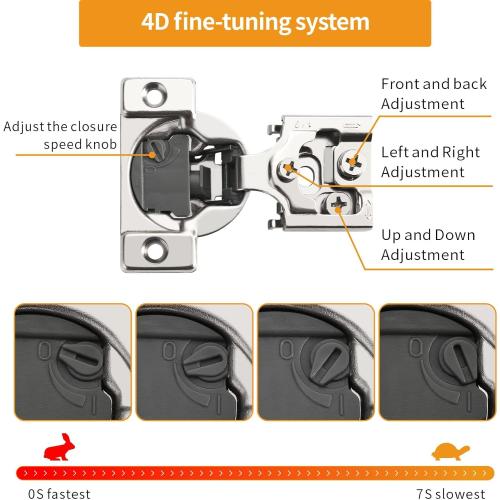 4D fine-tuning system

Adjust the closure speed knob

Front and back Adjustment

Left and Right Adjustment

Up and Down Adjustment

0S fastest

7S slowest