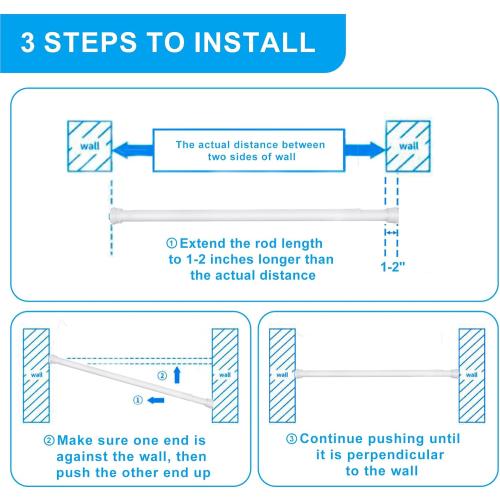 3 STEPS TO INSTALL

wall

The actual distance between two sides of wall

wall

① Extend the rod length to 1-2 inches longer than the actual distance

1-2"

wall

②

①

wall

② Make sure one end is against the wall, then push the other end up

wall

wall

③ Continue pushing until it is perpendicular to the wall