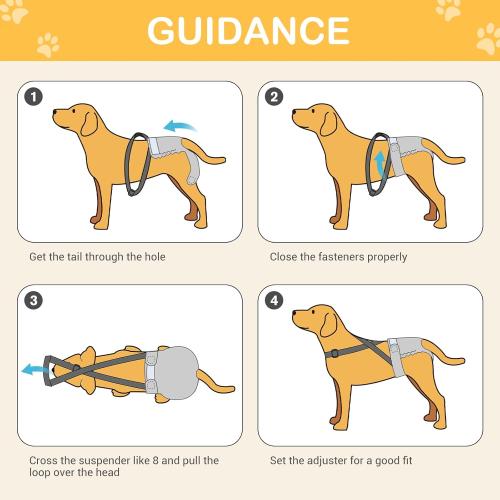 GUIDANCE

1

Get the tail through the hole

2

Close the fasteners properly

3

Cross the suspender like 8 and pull the loop over the head

4

Set the adjuster for a good fit