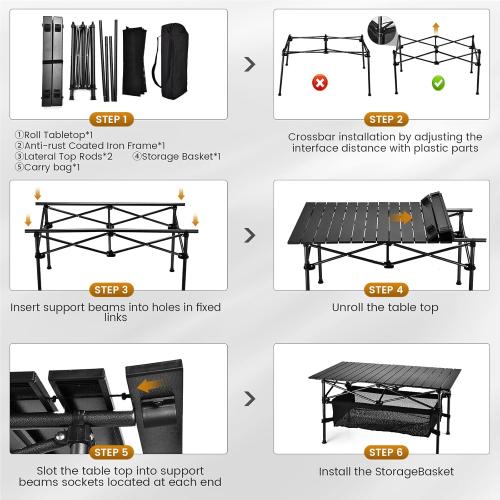 STEP 1

①Roll Tabletop*1
②Anti-rust Coated Iron Frame*1
③Lateral Top Rods*2 ④Storage Basket*1
⑤Carry bag*1

STEP 2

Crossbar installation by adjusting the interface distance with plastic parts

STEP 3

Insert support beams into holes in fixed links

STEP 4

Unroll the table top

STEP 5

Slot the table top into support beams sockets located at each end

STEP 6

Install the StorageBasket