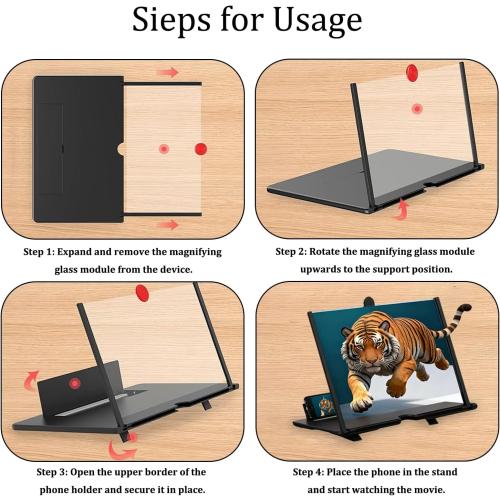 Sieps for Usage

Step 1: Expand and remove the magnifying glass module from the device.

Step 2: Rotate the magnifying glass module upwards to the support position.

Step 3: Open the upper border of the phone holder and secure it in place.

Step 4: Place the phone in the stand and start watching the movie.