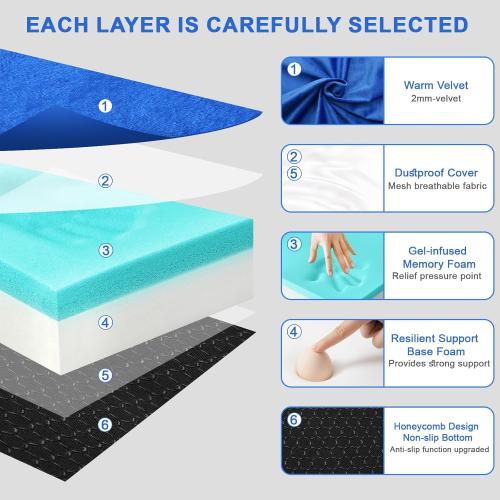 EACH LAYER IS CAREFULLY SELECTED

1

2

3

4

5

6

1 Warm Velvet
2mm-velvet

2 5 Dustproof Cover
Mesh breathable fabric

3 Gel-infused Memory Foam
Relief pressure point

4 Resilient Support Base Foam
Provides strong support

6 Honeycomb Design Non-slip Bottom
Anti-slip function upgraded