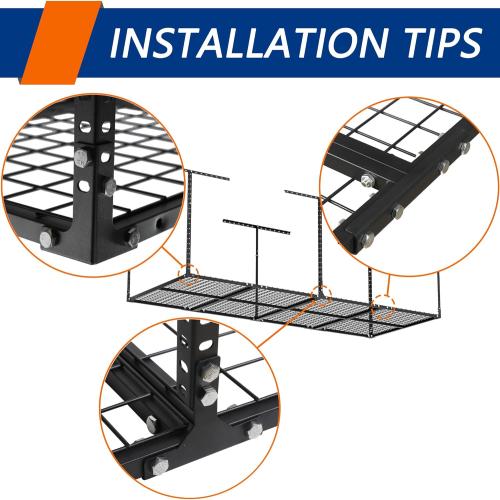 INSTALLATION TIPS