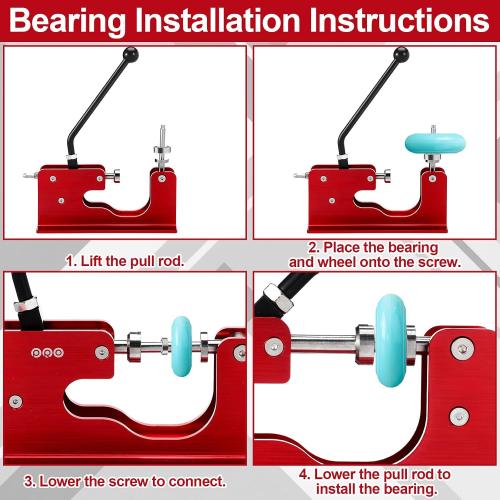 Bearing Installation Instructions

1. Lift the pull rod.

2. Place the bearing and wheel onto the screw.

3. Lower the screw to connect.

4. Lower the pull rod to install the bearing.