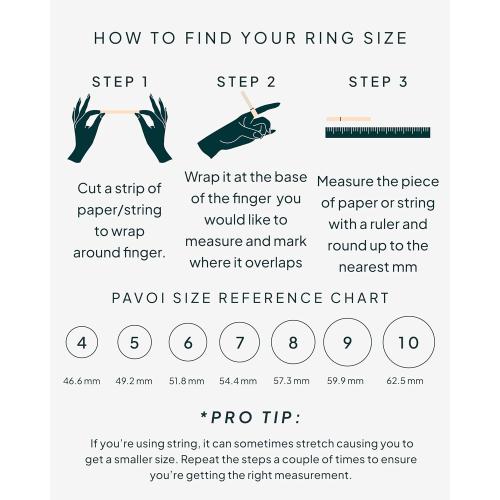 HOW TO FIND YOUR RING SIZE

STEP 1

Cut a strip of paper/string to wrap around finger.

STEP 2

Wrap it at the base of the finger you would like to measure and mark where it overlaps

STEP 3

Measure the piece of paper or string with a ruler and round up to the nearest mm

PAVOI SIZE REFERENCE CHART

| 4 | 5 | 6 | 7 | 8 | 9 | 10 |
|---|---|---|---|---|---|---|
| 46.6 mm | 49.2 mm | 51.8 mm | 54.4 mm | 57.3 mm | 59.9 mm | 62.5 mm |

*PRO TIP:

If you're using string, it can sometimes stretch causing you to get a smaller size. Repeat the steps a couple of times to ensure you're getting the right measurement.