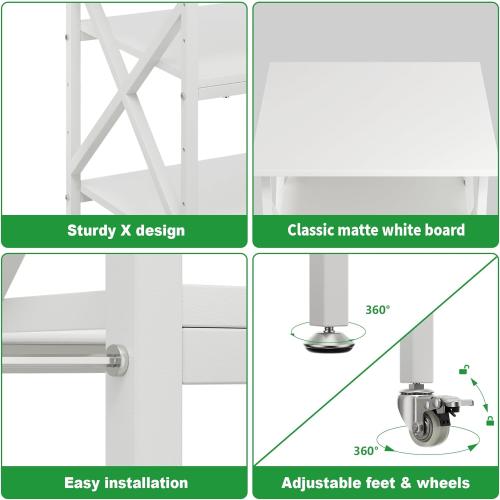 Sturdy X design

Classic matte white board

Easy installation

360°

360°

Adjustable feet & wheels