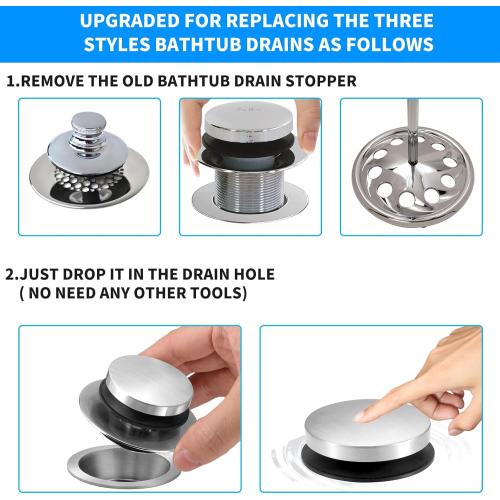 UPGRADED FOR REPLACING THE THREE STYLES BATHTUB DRAINS AS FOLLOWS

1.REMOVE THE OLD BATHTUB DRAIN STOPPER

2.JUST DROP IT IN THE DRAIN HOLE ( NO NEED ANY OTHER TOOLS)