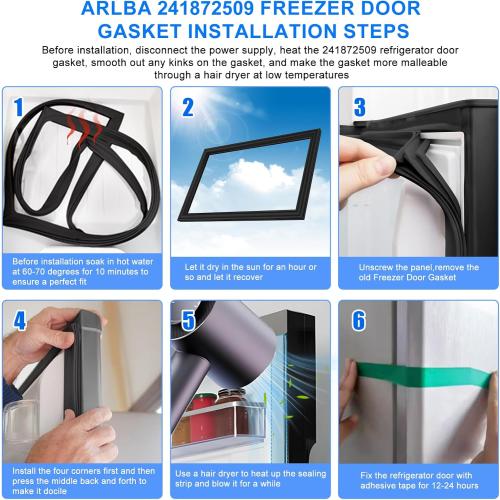 ARLBA 241872509 FREEZER DOOR GASKET INSTALLATION STEPS

Before installation, disconnect the power supply, heat the 241872509 refrigerator door gasket, smooth out any kinks on the gasket, and make the gasket more malleable through a hair dryer at low temperatures

1

Before installation soak in hot water at 60-70 degrees for 10 minutes to ensure a perfect fit

2

Let it dry in the sun for an hour or so and let it recover

3

Unscrew the panel,remove the old Freezer Door Gasket

4

Install the four corners first and then press the middle back and forth to make it docile

5

Use a hair dryer to heat up the sealing strip and blow it for a while

6

Fix the refrigerator door with adhesive tape for 12-24 hours