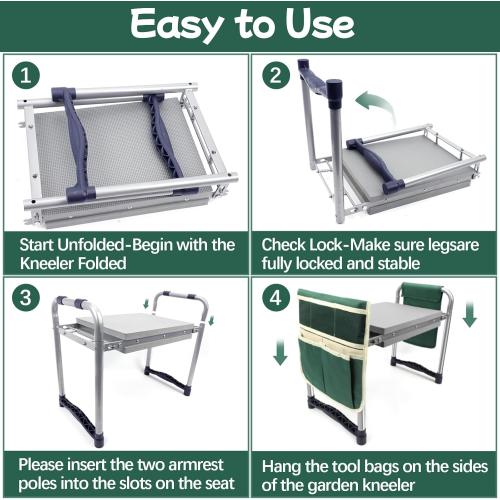 Easy to Use

1

Start Unfolded-Begin with the Kneeler Folded

2

Check Lock-Make sure legsare fully locked and stable

3

Please insert the two armrest poles into the slots on the seat

4

Hang the tool bags on the sides of the garden kneeler