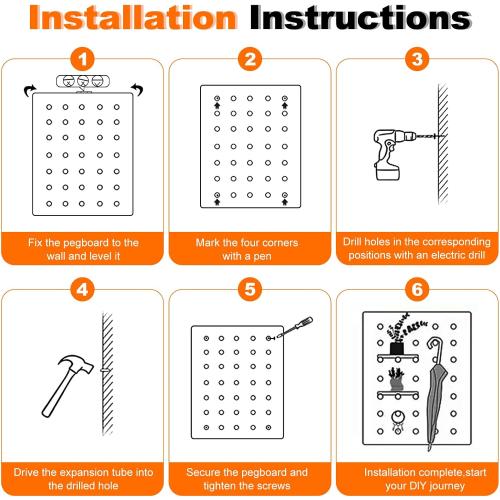 Installation Instructions

1

Fix the pegboard to the wall and level it

2

Mark the four corners with a pen

3

Drill holes in the corresponding positions with an electric drill

4

Drive the expansion tube into the drilled hole

5

Secure the pegboard and tighten the screws

6

Installation complete,start your DIY journey