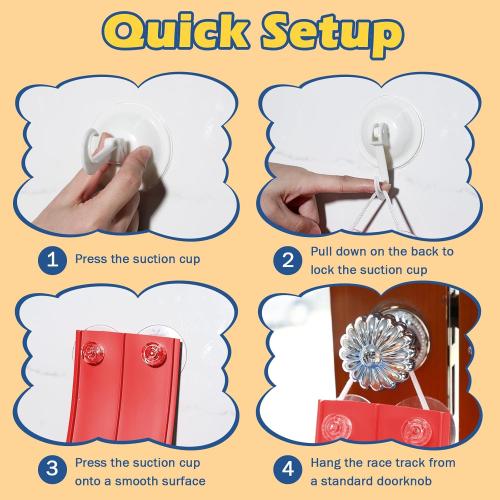 Quick Setup

1 Press the suction cup

2 Pull down on the back to lock the suction cup

3 Press the suction cup onto a smooth surface

4 Hang the race track from a standard doorknob