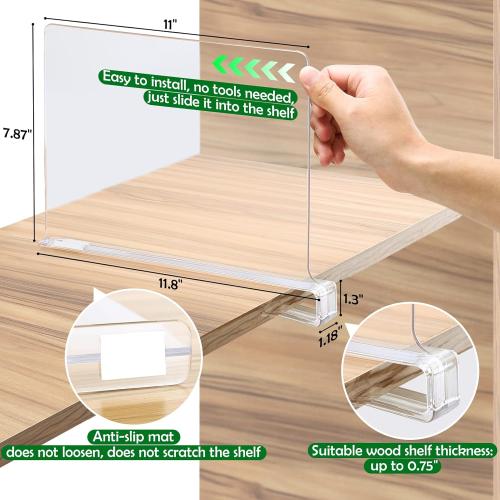 11"

Easy to install, no tools needed, just slide it into the shelf

7.87"

11.8"

1.3"

1.18"

Anti-slip mat
does not loosen, does not scratch the shelf

Suitable wood shelf thickness: up to 0.75"