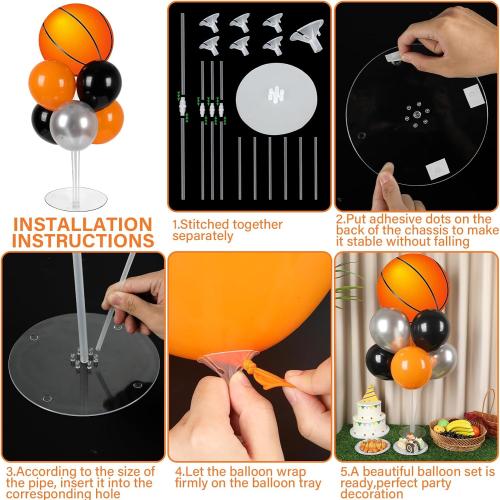 INSTALLATION INSTRUCTIONS

1.Stitched together separately

2.Put adhesive dots on the back of the chassis to make it stable without falling

3.According to the size of the pipe, insert it into the corresponding hole

4.Let the balloon wrap firmly on the balloon tray

5.A beautiful balloon set is ready,perfect party decoration